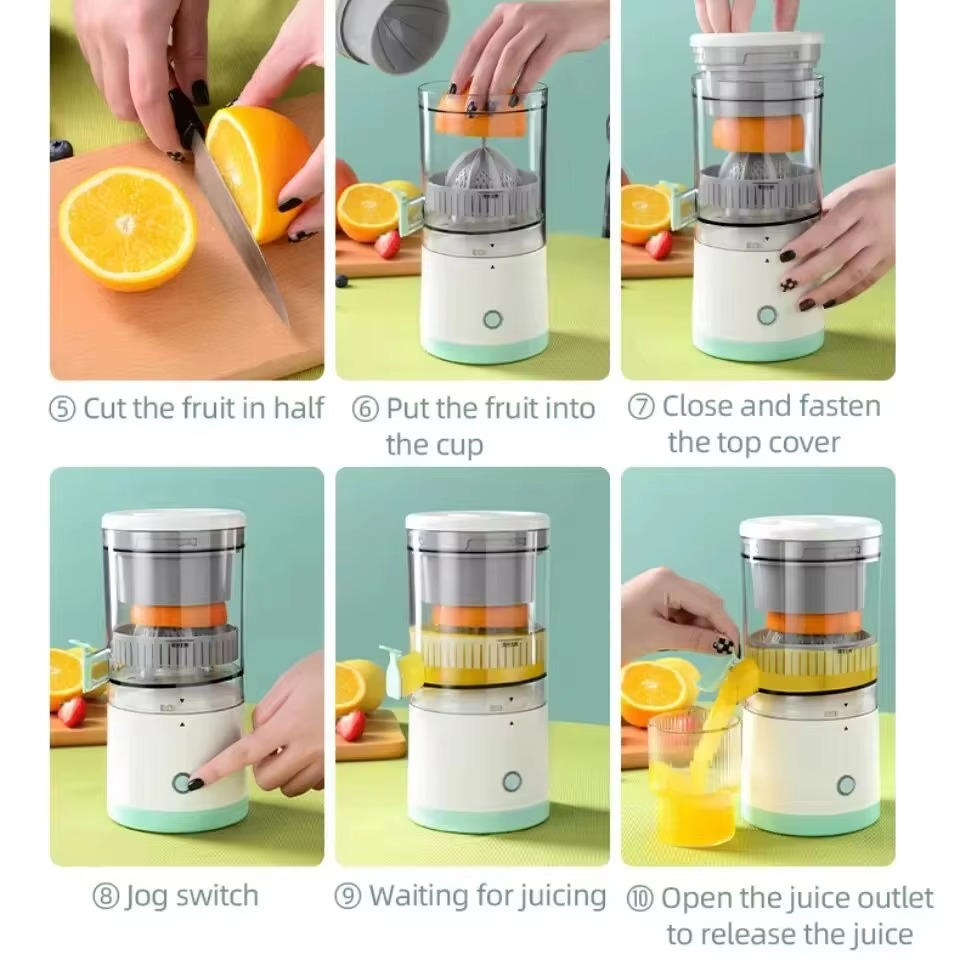 ⑤ Cut the fruit in half

⑥ Put the fruit into the cup

⑦ Close and fasten the top cover

⑧ Jog switch

⑨ Waiting for juicing

⑩ Open the juice outlet to release the juice